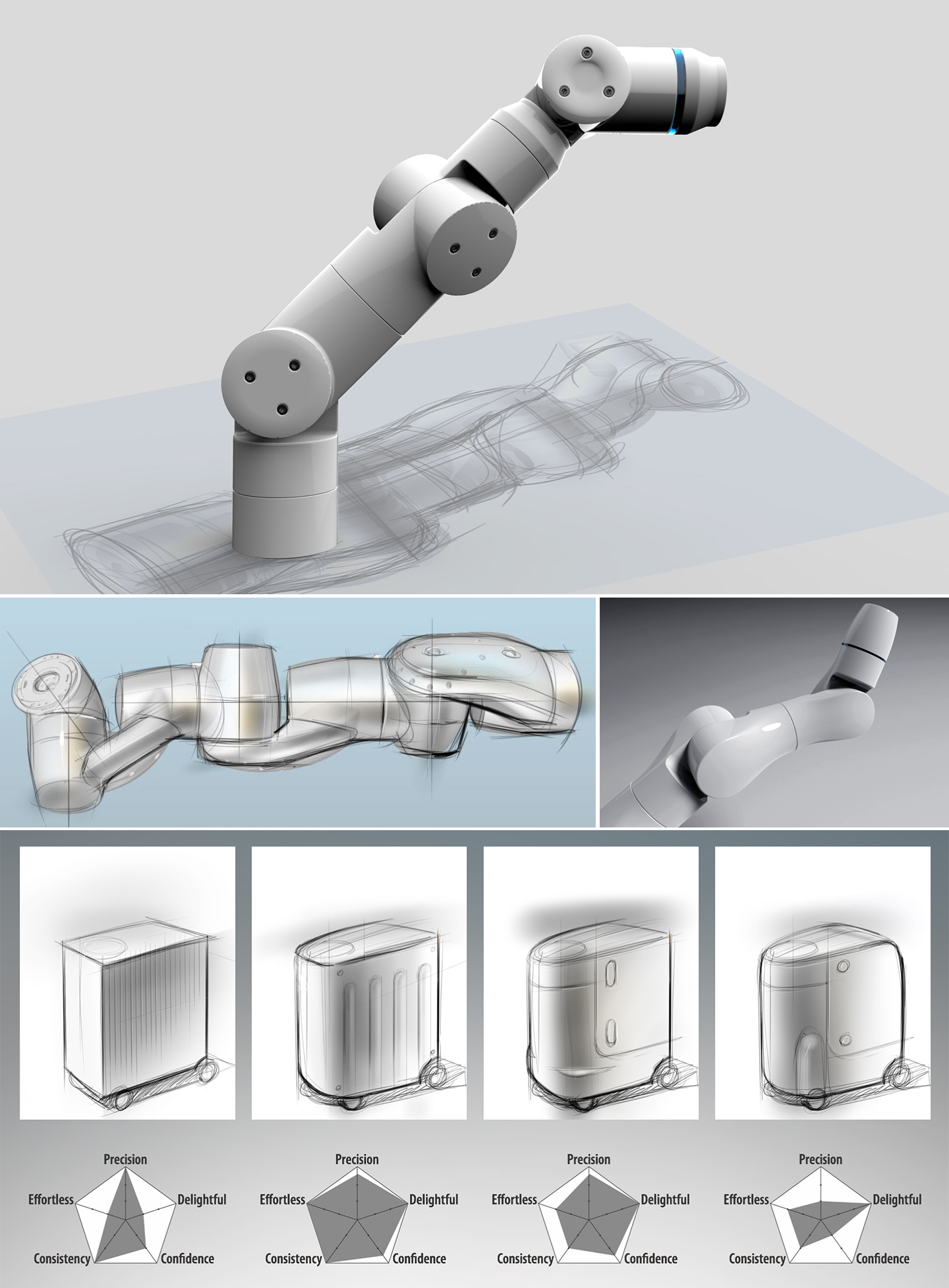 Precision
Effortless
Delightful
Consistency
Confidence

Precision
Effortless
Delightful
Consistency
Confidence

Precision
Effortless
Delightful
Consistency
Confidence

Precision
Effortless
Delightful
Consistency
Confidence